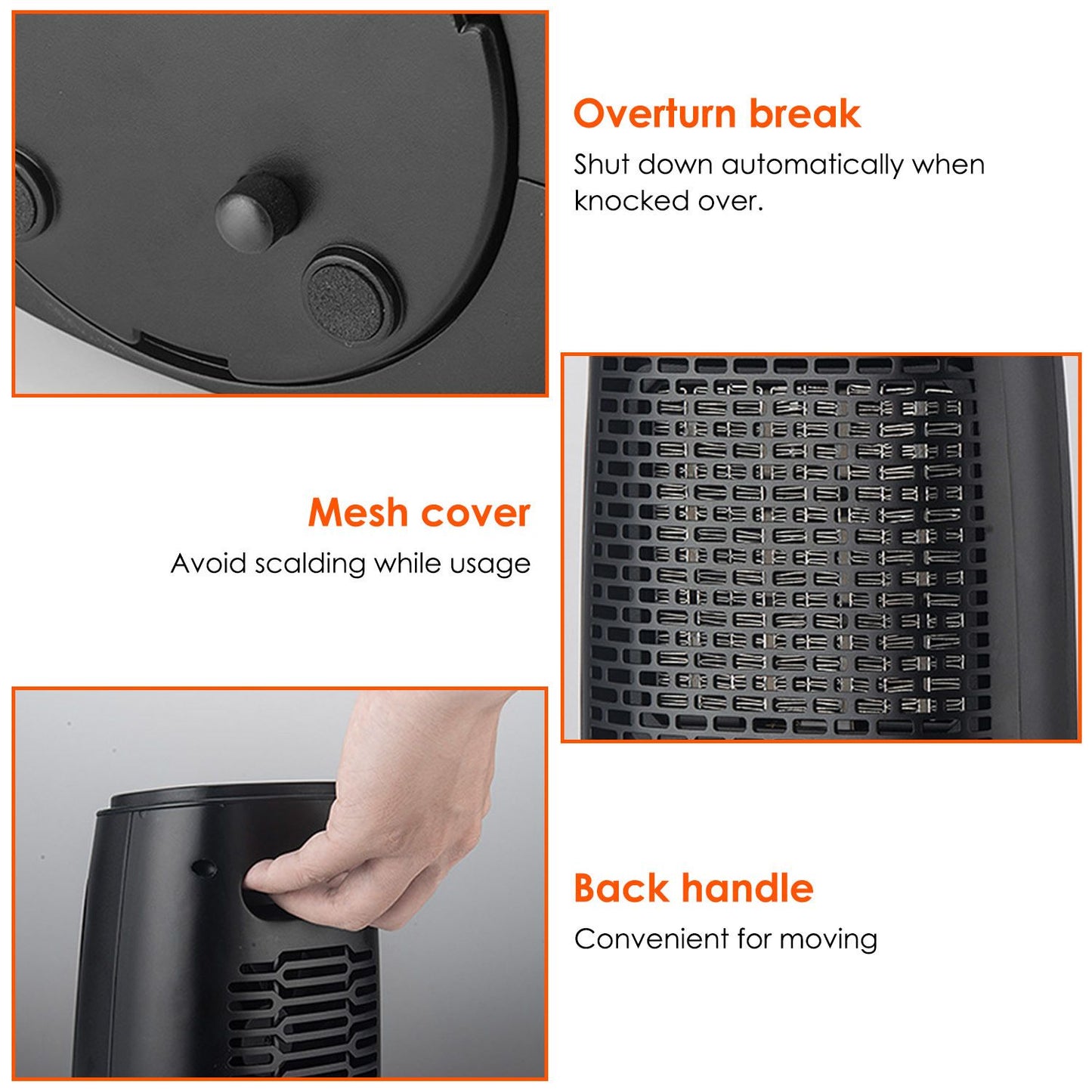 Overturn break
Shut down automatically when knocked over.

Mesh cover
Avoid scalding while usage

Back handle
Convenient for moving